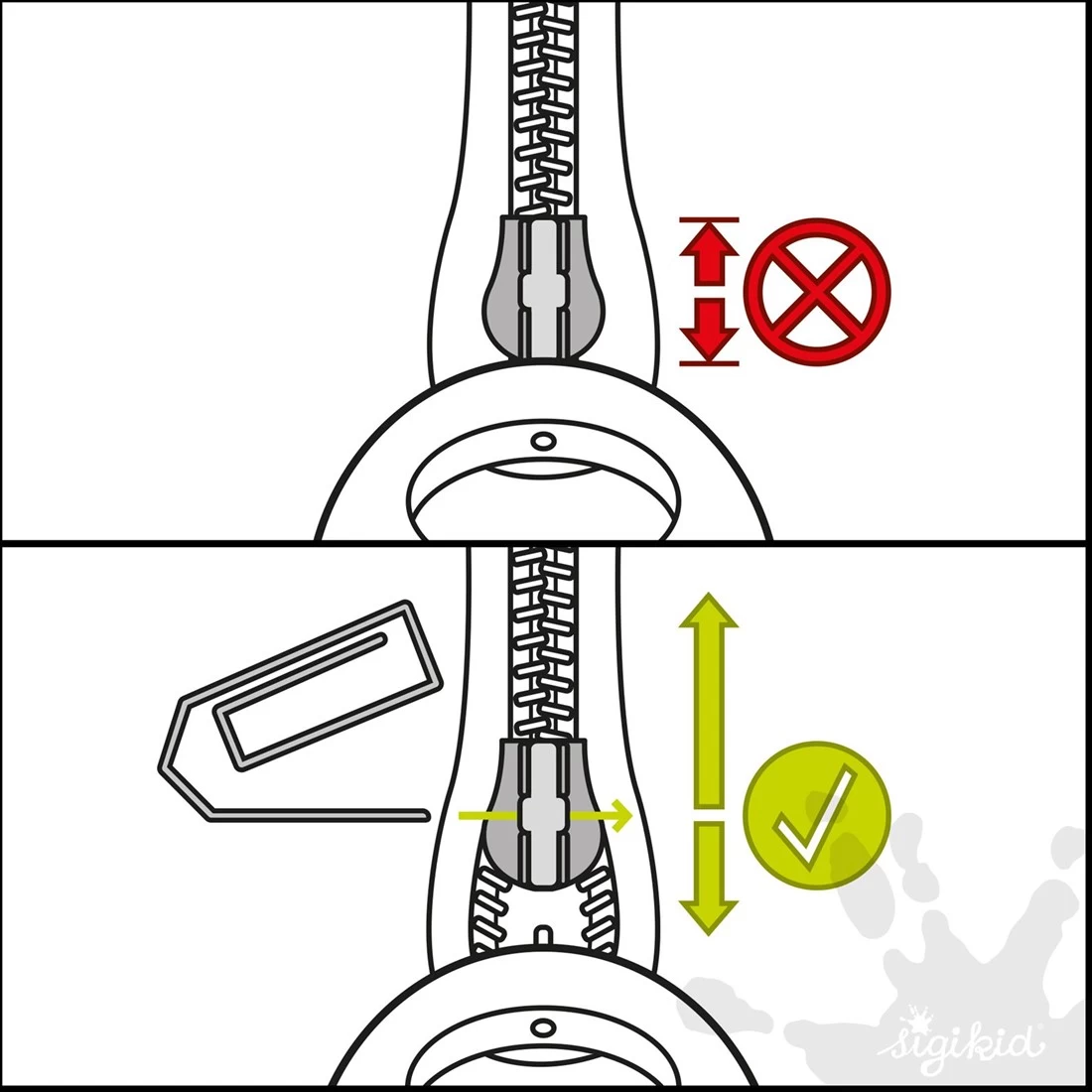 sigikid